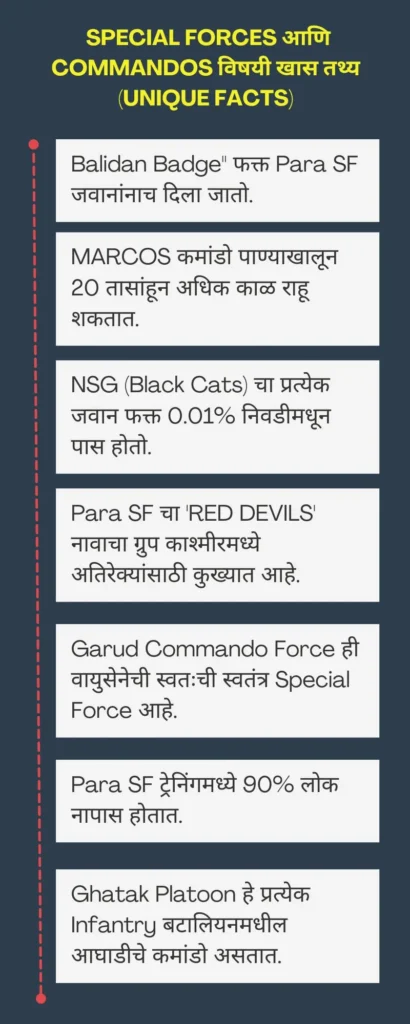 SPECIAL FORCES आणि COMMANDOS विषयी खास तथ्य (UNIQUE FACTS)

Balidan Badge" फक्त Para SF जवानांनाच दिला जातो.

MARCOS कमांडो पाण्याखालून 20 तासांहून अधिक काळ राहू शकतात.

NSG (Black Cats) चा प्रत्येक जवान फक्त 0.01% निवडीमधून पास होतो.

Para SF चा 'RED DEVILS' नावाचा ग्रुप काश्मीरमध्ये अतिरेक्यांसाठी कुख्यात आहे.

Garud Commando Force ही वायुसेनेची स्वतःची स्वतंत्र Special Force आहे.

Para SF ट्रेनिंगमध्ये 90% लोक नापास होतात.

Ghatak Platoon हे प्रत्येक Infantry बटालियनमधील आघाडीचे कमांडो असतात.